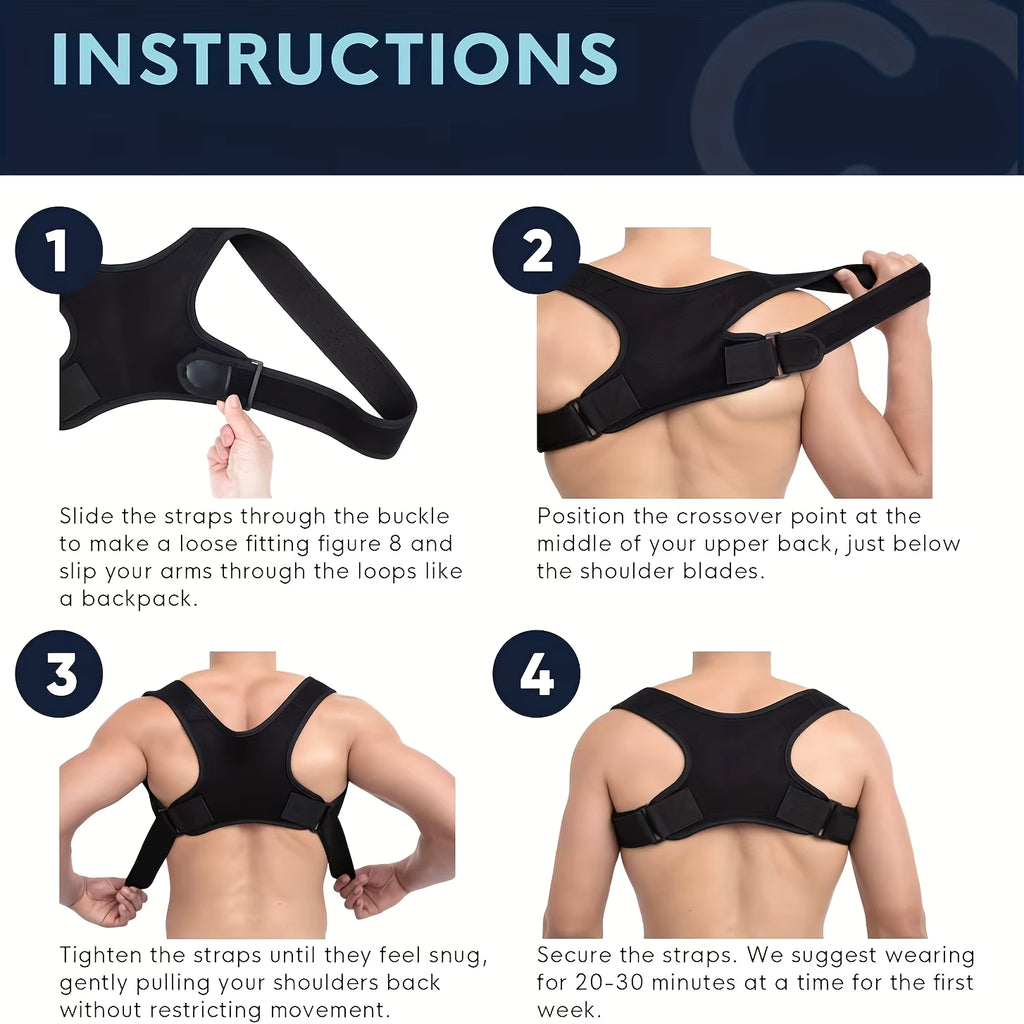 INSTRUCTIONS

1

Slide the straps through the buckle to make a loose fitting figure 8 and slip your arms through the loops like a backpack.

2

Position the crossover point at the middle of your upper back, just below the shoulder blades.

3

Tighten the straps until they feel snug, gently pulling your shoulders back without restricting movement.

4

Secure the straps. We suggest wearing for 20-30 minutes at a time for the first week.